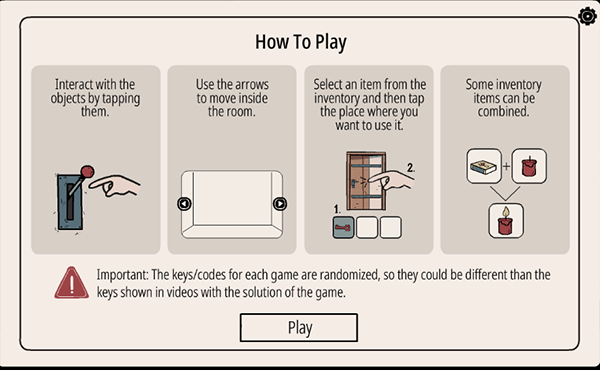 How To Play

Interact with the objects by tapping them.

Use the arrows to move inside the room.

Select an item from the inventory and then tap the place where you want to use it.

2.

1.

Some inventory items can be combined.

+

Important: The keys/codes for each game are randomized, so they could be different than the keys shown in videos with the solution of the game.

Play